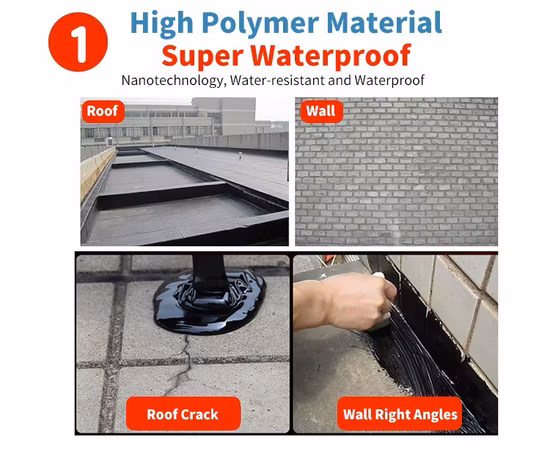 1 High Polymer Material
Super Waterproof
Nanotechnology, Water-resistant and Waterproof

Roof

Wall

Roof Crack

Wall Right Angles